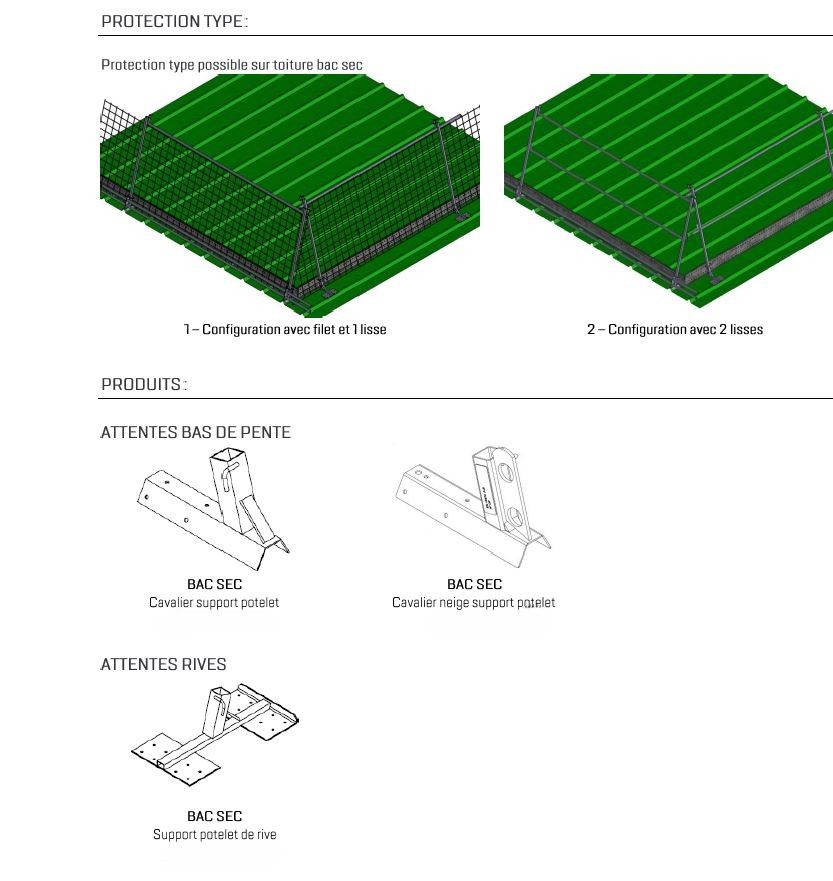 PROTECTION TYPE :

Protection type possible sur toiture bac sec

1 – Configuration avec filet et 1 lisse

2 – Configuration avec 2 lisses

PRODUITS :

ATTENTES BAS DE PENTE

BAC SEC
Cavalier support potelet

BAC SEC
Cavalier neige support potelet

ATTENTES RIVES

BAC SEC
Support potelet de rive